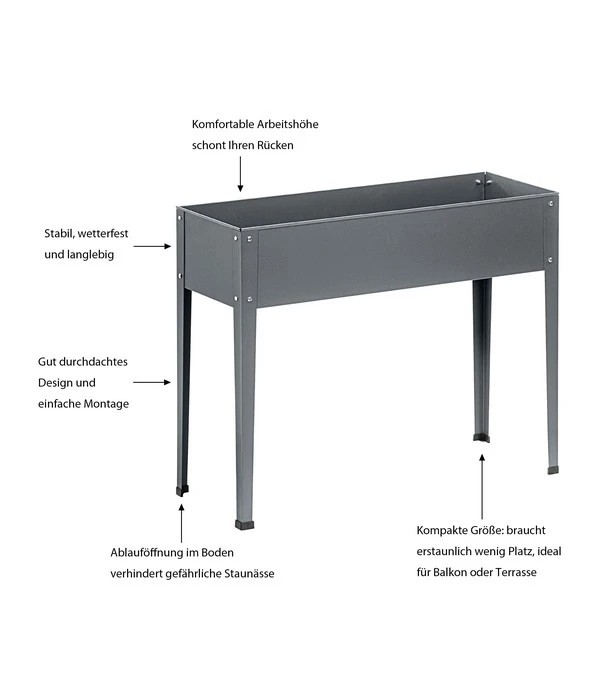 Komfortable Arbeitshöhe schont Ihren Rücken

Stabil, wetterfest und langlebig

Gut durchdachtes Design und einfache Montage

Ablauföffnung im Boden verhindert gefährliche Staunässe

Kompakte Größe: braucht erstaunlich wenig Platz, ideal für Balkon oder Terrasse